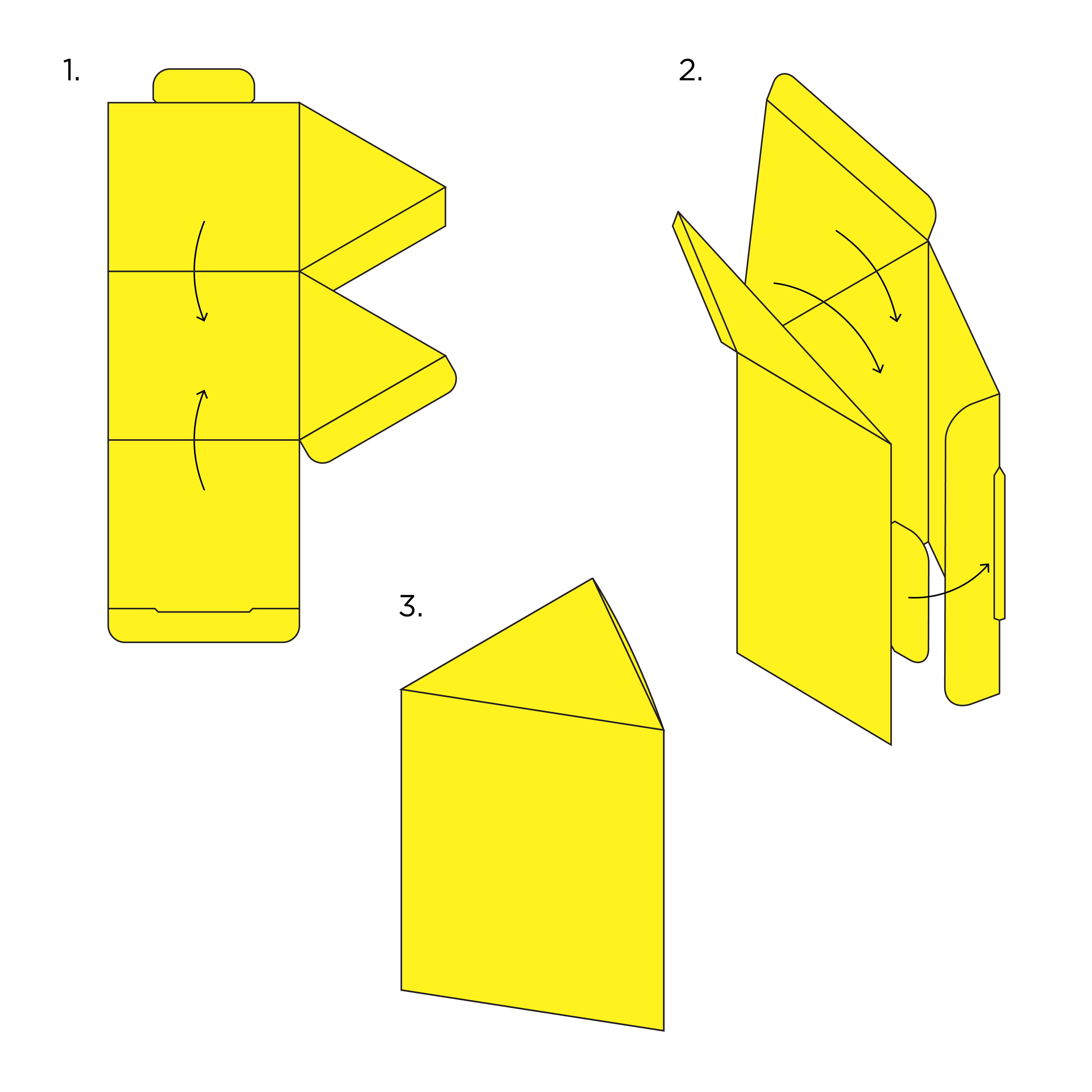 1.

2.

3.